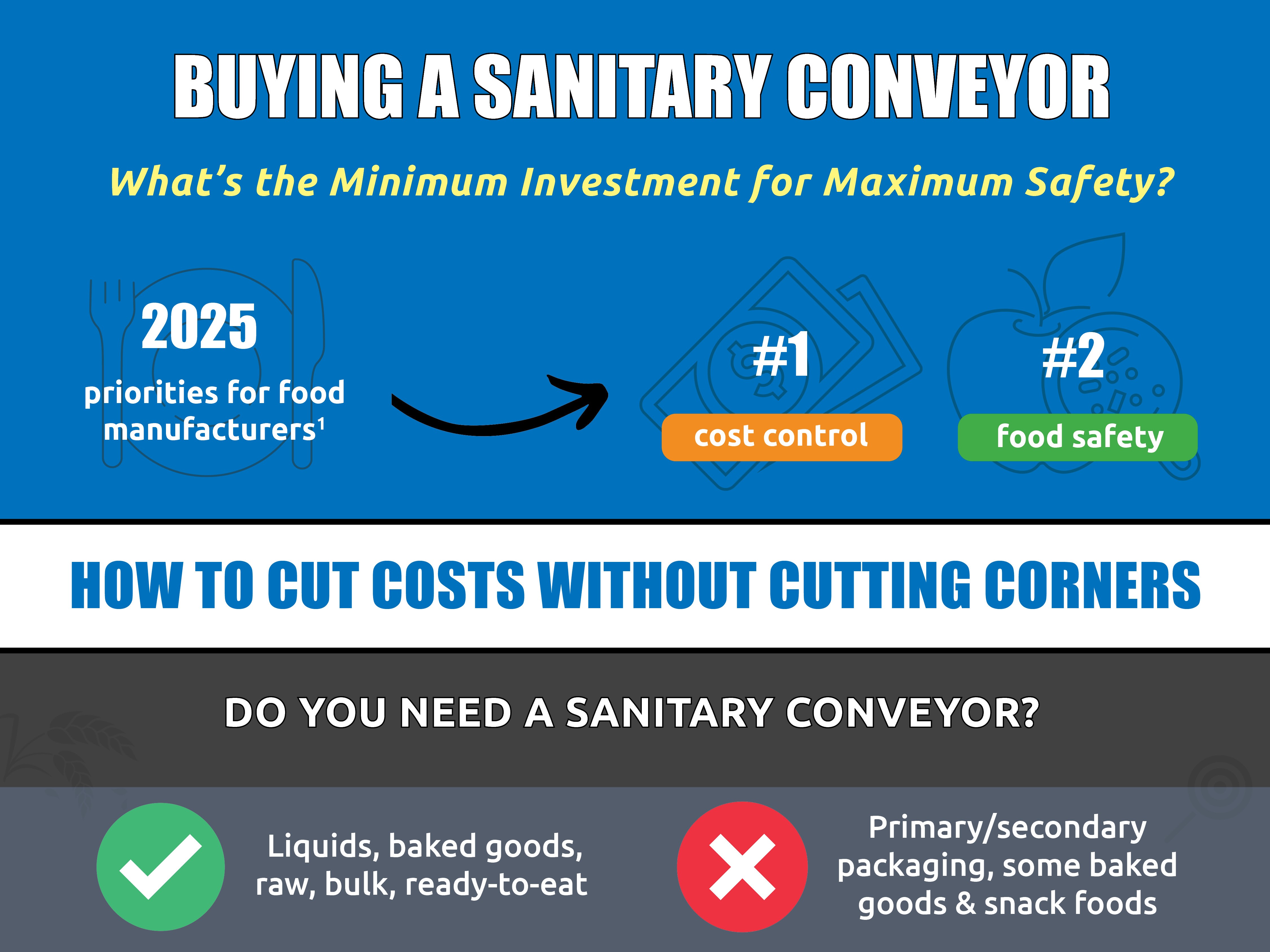 BUYING A SANITARY CONVEYOR

What's the Minimum Investment for Maximum Safety?

2025

priorities for food manufacturers$^1$

#1

cost control

#2

food safety

HOW TO CUT COSTS WITHOUT CUTTING CORNERS

DO YOU NEED A SANITARY CONVEYOR?

Liquids, baked goods, raw, bulk, ready-to-eat

Primary/secondary packaging, some baked goods & snack foods