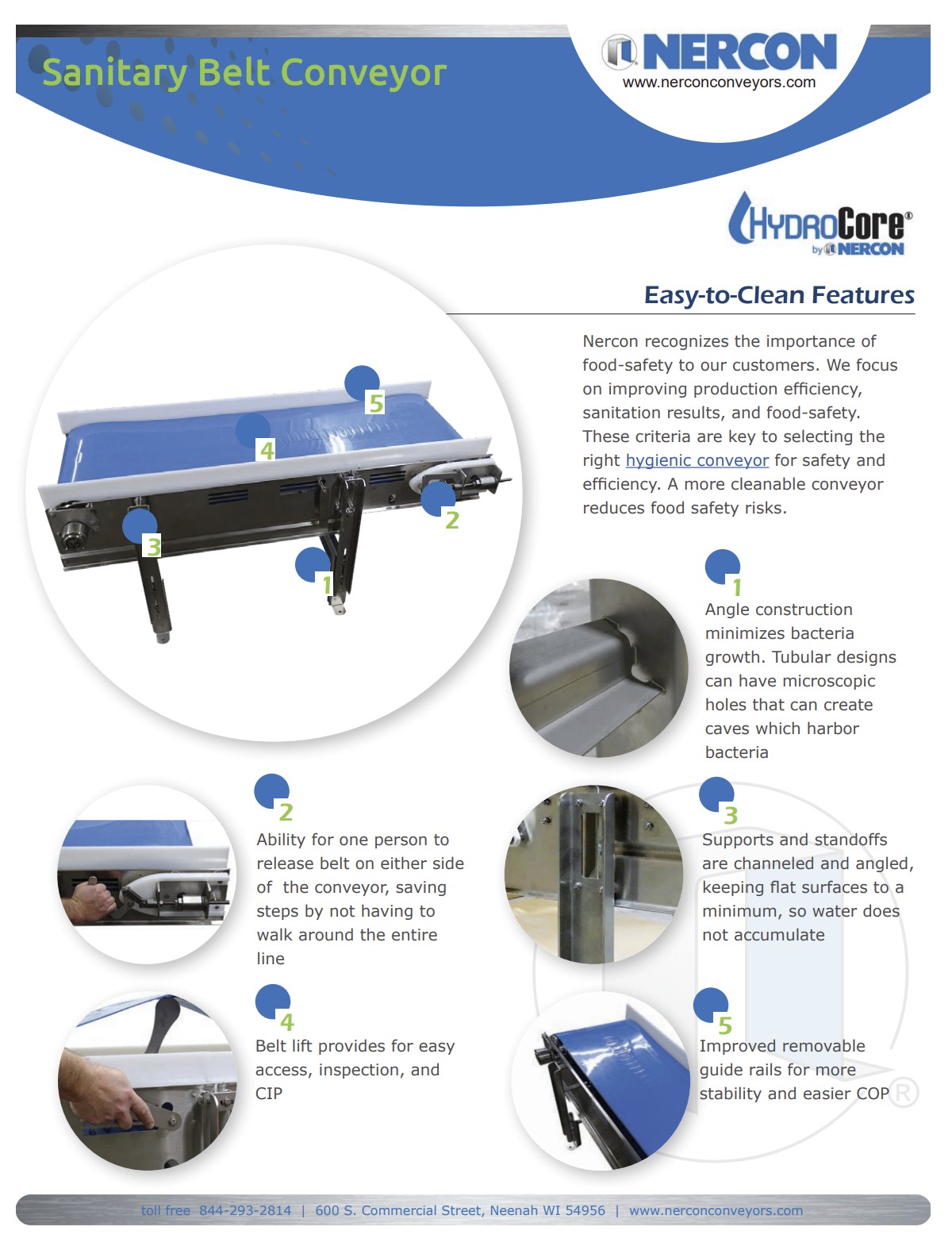 Sanitary Belt Conveyor

NERCON
www.nerconconveyors.com

HydroCore®
by NERCON

Easy-to-Clean Features

Nercon recognizes the importance of food-safety to our customers. We focus on improving production efficiency, sanitation results, and food-safety. These criteria are key to selecting the right hygienic conveyor for safety and efficiency. A more cleanable conveyor reduces food safety risks.

5

4

2

3

1

1
Angle construction minimizes bacteria growth. Tubular designs can have microscopic holes that can create caves which harbor bacteria

2
Ability for one person to release belt on either side of the conveyor, saving steps by not having to walk around the entire line

3
Supports and standoffs are channeled and angled, keeping flat surfaces to a minimum, so water does not accumulate

4
Belt lift provides for easy access, inspection, and CIP

5
Improved removable guide rails for more stability and easier COP

toll free 844-293-2814 | 600 S. Commercial Street, Neenah WI 54956 | www.nerconconveyors.com